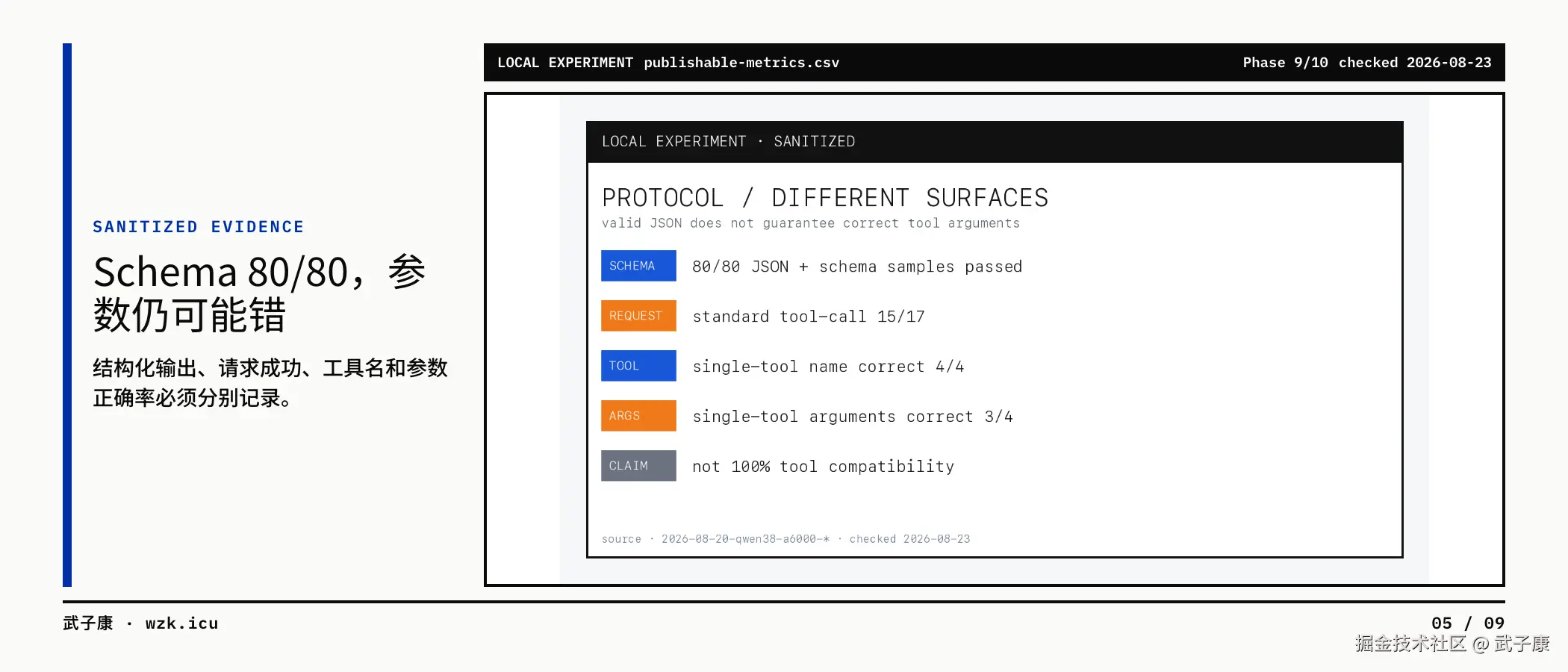 SANITIZED EVIDENCE

Schema 80/80，参数仍可能错

结构化输出、请求成功、工具名和参数正确率必须分别记录。

LOCAL EXPERIMENT publishable-metrics.csv

Phase 9/10 checked 2026-08-23

LOCAL EXPERIMENT · SANITIZED

PROTOCOL / DIFFERENT SURFACES

valid JSON does not guarantee correct tool arguments

SCHEMA
80/80 JSON + schema samples passed

REQUEST
standard tool-call 15/17

TOOL
single-tool name correct 4/4

ARGS
single-tool arguments correct 3/4

CLAIM
not 100% tool compatibility

source · 2026-08-20-qwen38-a6000-* · checked 2026-08-23

武子康 · wzk.icu

05 / 09

掘金技术社区 @ 武子康