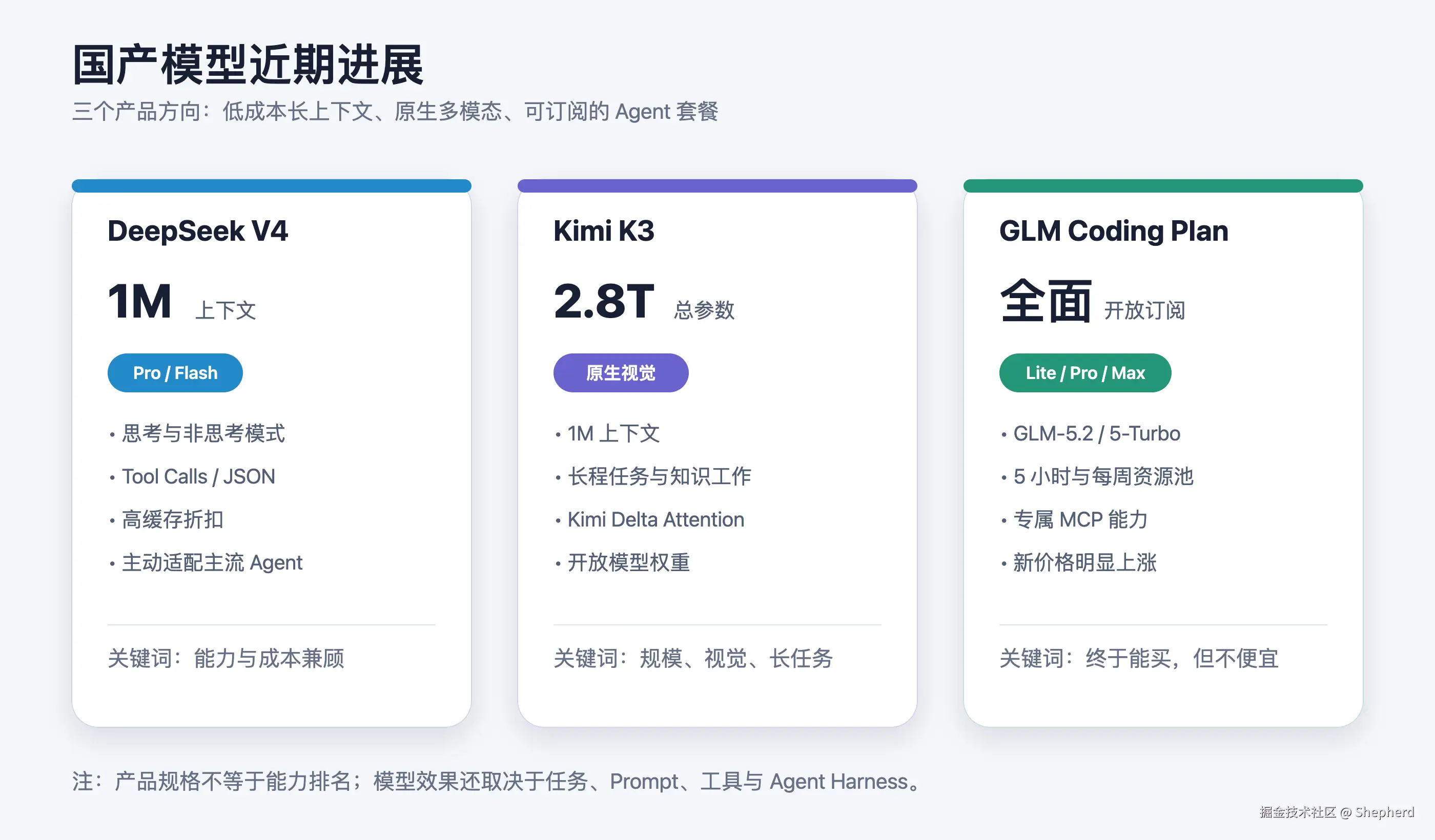 国产模型近期进展

三个产品方向：低成本长上下文、原生多模态、可订阅的Agent套餐

DeepSeek V4

1M 上下文

Pro / Flash

• 思考与非思考模式
• Tool Calls / JSON
• 高缓存折扣
• 主动适配主流Agent

关键词：能力与成本兼顾

Kimi K3

2.8T 总参数

原生视觉

• 1M上下文
• 长程任务与知识工作
• Kimi Delta Attention
• 开放模型权重

关键词：规模、视觉、长任务

GLM Coding Plan

全面 开放订阅

Lite / Pro / Max

• GLM-5.2 / 5-Turbo
• 5小时与每周资源池
• 专属MCP能力
• 新价格明显上涨

关键词：终于能买，但不便宜

注：产品规格不等于能力排名；模型效果还取决于任务、Prompt、工具与Agent Harness。

掘金技术社区 @ Shepherd