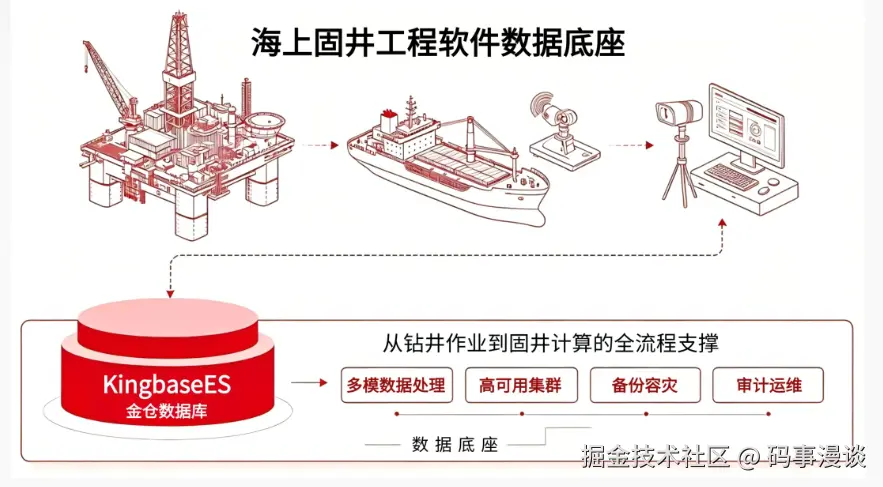 海上固井工程软件数据底座

KingbaseES
金仓数据库

从钻井作业到固井计算的全流程支撑

多模数据处理

高可用集群

备份容灾

审计运维

数据底座

掘金技术社区 @ 码事漫谈