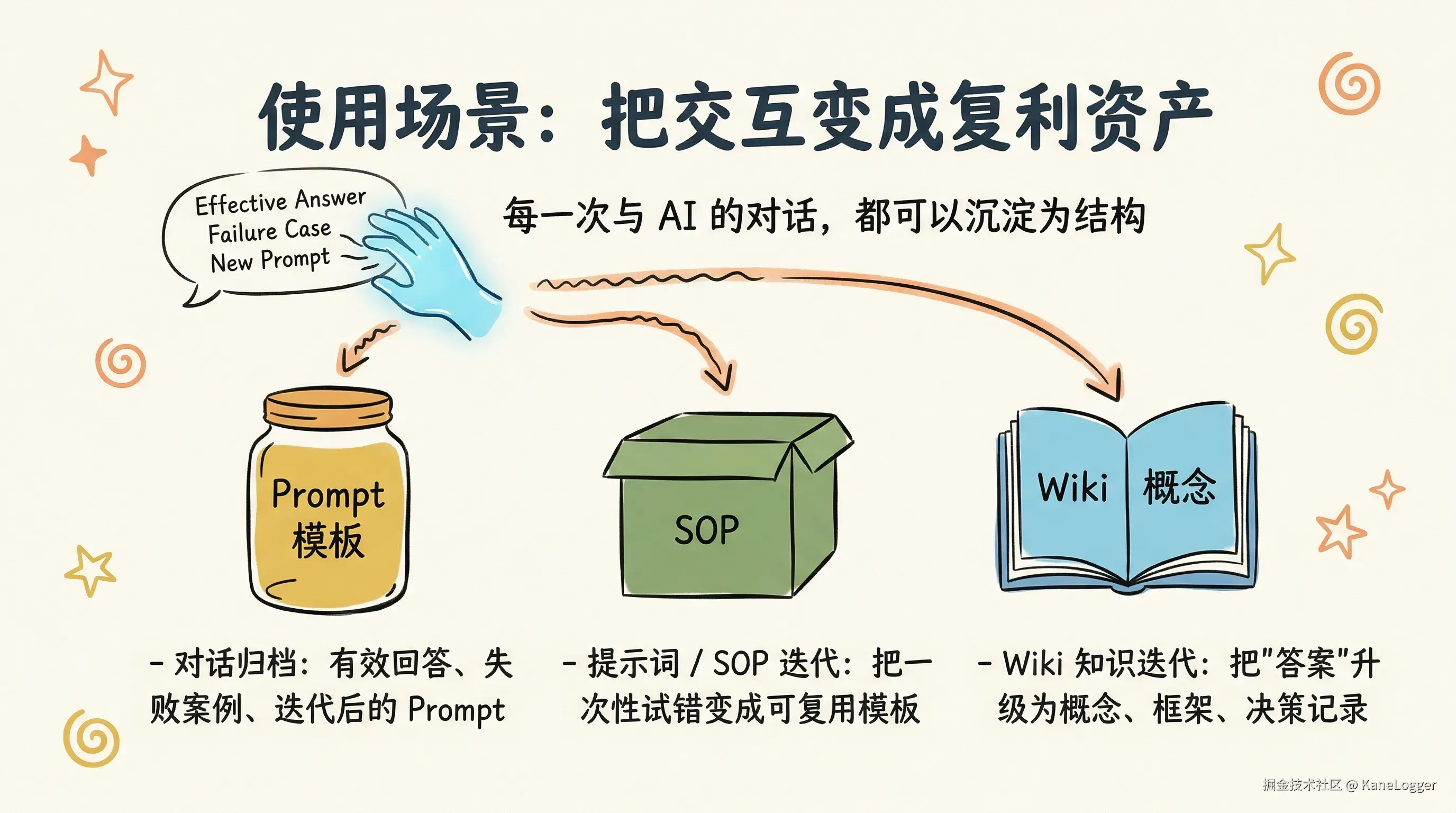 使用场景：把交互变成复利资产

Effective Answer
Failure Case
New Prompt

每一次与 AI 的对话，都可以沉淀为结构

Prompt
模板

SOP

Wiki 概念

- 对话归档：有效回答、失败案例、迭代后的 Prompt

- 提示词 / SOP 迭代：把一次性试错变成可复用模板

- Wiki 知识迭代：把"答案"升级为概念、框架、决策记录

掘金技术社区 @ KaneLogger