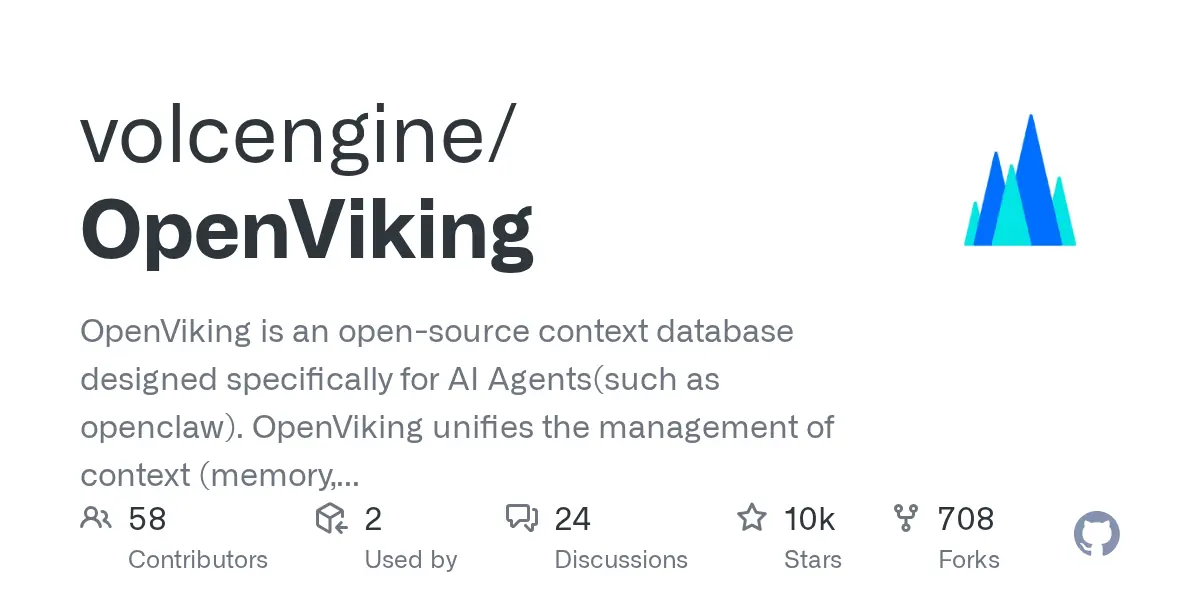 volcengine/
OpenViking

OpenViking is an open-source context database designed specifically for AI Agents(such as openclaw). OpenViking unifies the management of context (memory,...

58
Contributors

2
Used by

24
Discussions

10k
Stars

708
Forks