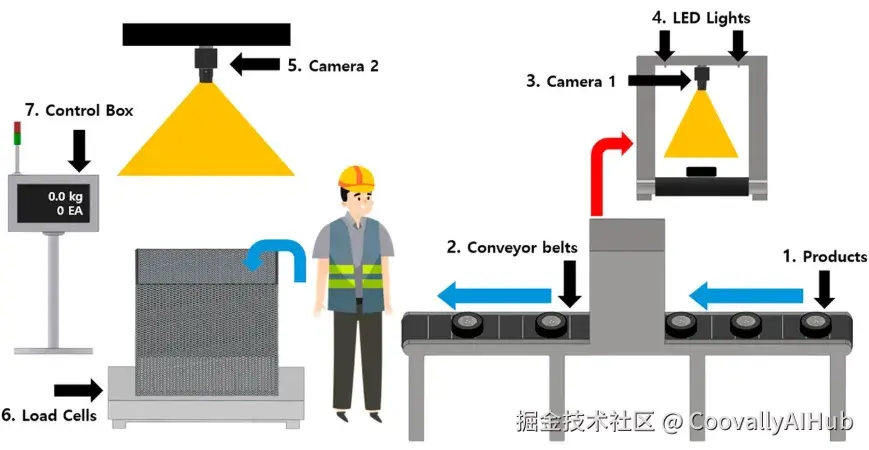 4. LED Lights

5. Camera 2

3. Camera 1

7. Control Box

0.0 kg
0 EA

2. Conveyor belts

1. Products

6. Load Cells

掘金技术社区 @ CoovallyAIHub