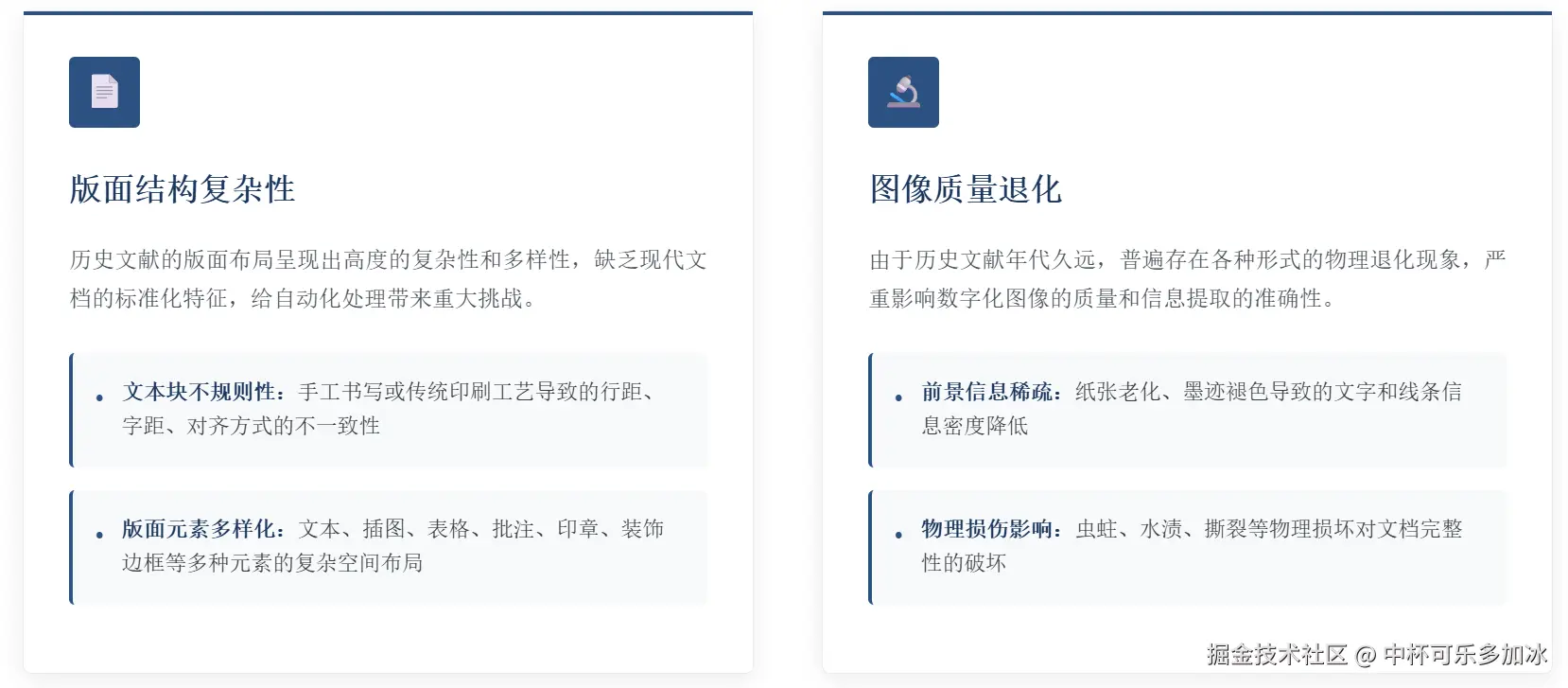 版面结构复杂性

历史文献的版面布局呈现出高度的复杂性和多样性，缺乏现代文档的标准化特征，给自动化处理带来重大挑战。

• 文本块不规则性：手工书写或传统印刷工艺导致的行距、字距、对齐方式的不一致性

• 版面元素多样化：文本、插图、表格、批注、印章、装饰边框等多种元素的复杂空间布局

图像质量退化

由于历史文献年代久远，普遍存在各种形式的物理退化现象，严重影响数字化图像的质量和信息提取的准确性。

• 前景信息稀疏：纸张老化、墨迹褪色导致的文字和线条信息密度降低

• 物理损伤影响：虫蛀、水渍、撕裂等物理损坏对文档完整性的破坏

掘金技术社区 @ 中杯可乐多加冰